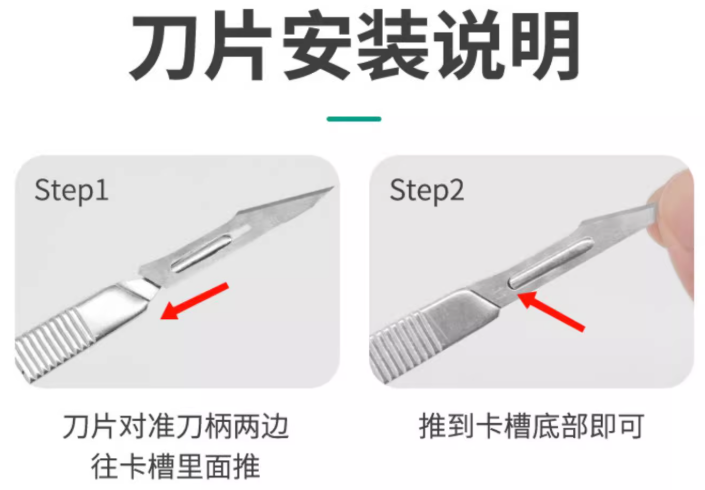 刀片安装说明

Step1

刀片对准刀柄两边
往卡槽里面推

Step2

推到卡槽底部即可