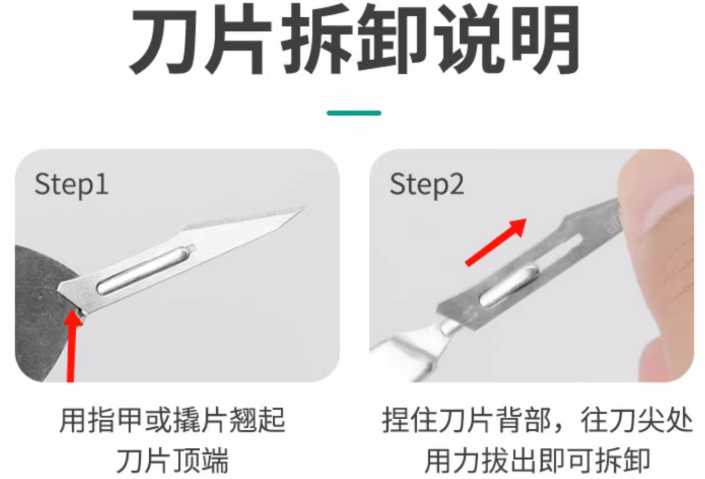 刀片拆卸说明

Step1

用指甲或撬片翘起刀片顶端

Step2

捏住刀片背部，往刀尖处用力拔出即可拆卸